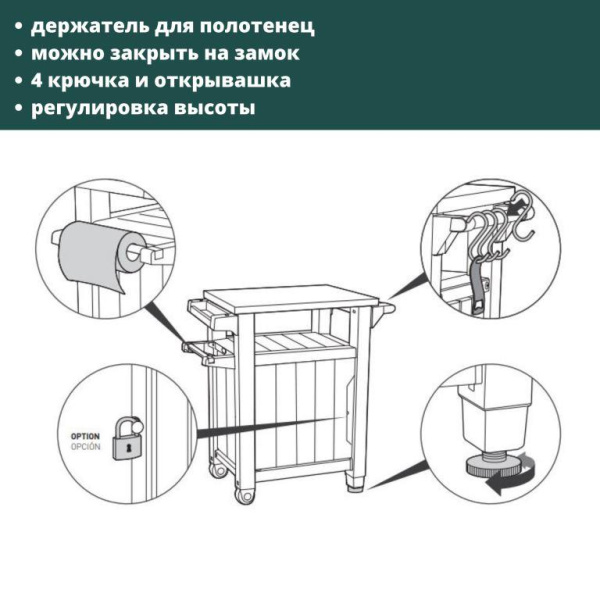 • держатель для полотенец
• можно закрыть на замок
• 4 крючка и открывашка
• регулировка высоты

OPTION
OPCIÓN