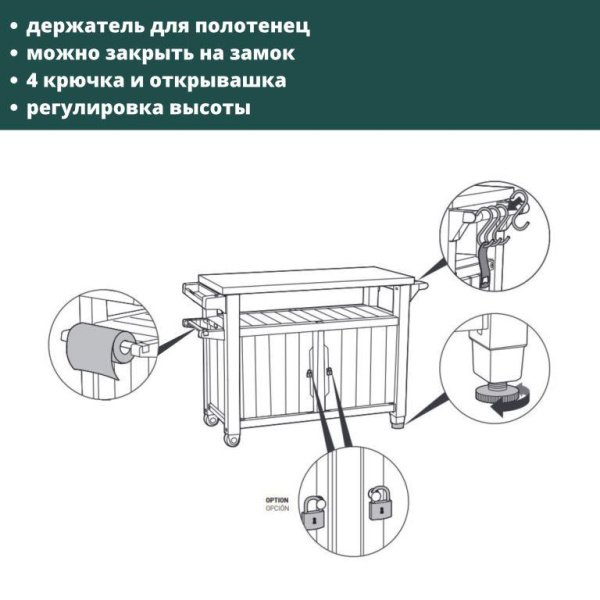 • держатель для полотенец
• можно закрыть на замок
• 4 крючка и открывашка
• регулировка высоты

OPTION
OPCIÓN